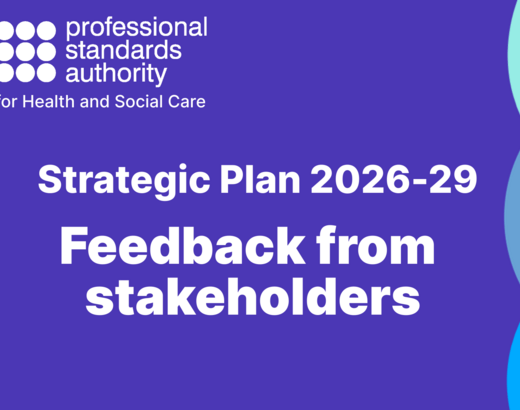 professional standards authority
for Health and Social Care

Strategic Plan 2026-29

Feedback from stakeholders